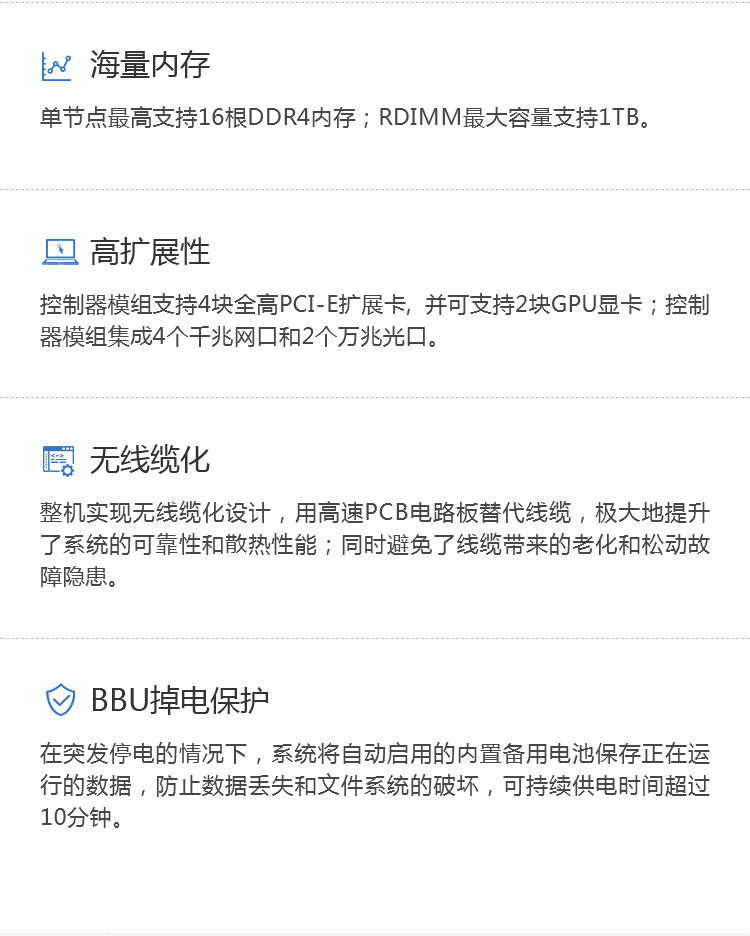 海量内存

单节点最高支持16根DDR4内存；RDIMM最大容量支持1TB。

高扩展性

控制器模组支持4块全高PCI-E扩展卡，并可支持2块GPU显卡；控制器模组集成4个千兆网口和2个万兆光口。

无线缆化

整机实现无线缆化设计，用高速PCB电路板替代线缆，极大地提升了系统的可靠性和散热性能；同时避免了线缆带来的老化和松动故障隐患。

BBU掉电保护

在突发停电的情况下，系统将自动启用的内置备用电池保存正在运行的数据，防止数据丢失和文件系统的破坏，可持续供电时间超过10分钟。